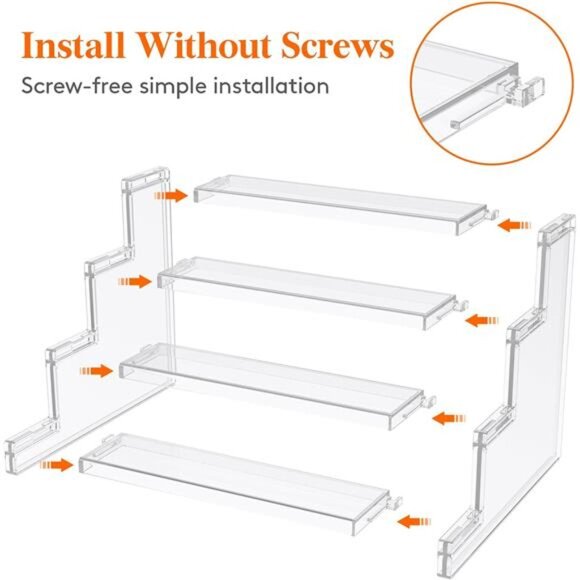 Install Without Screws

Screw-free simple installation